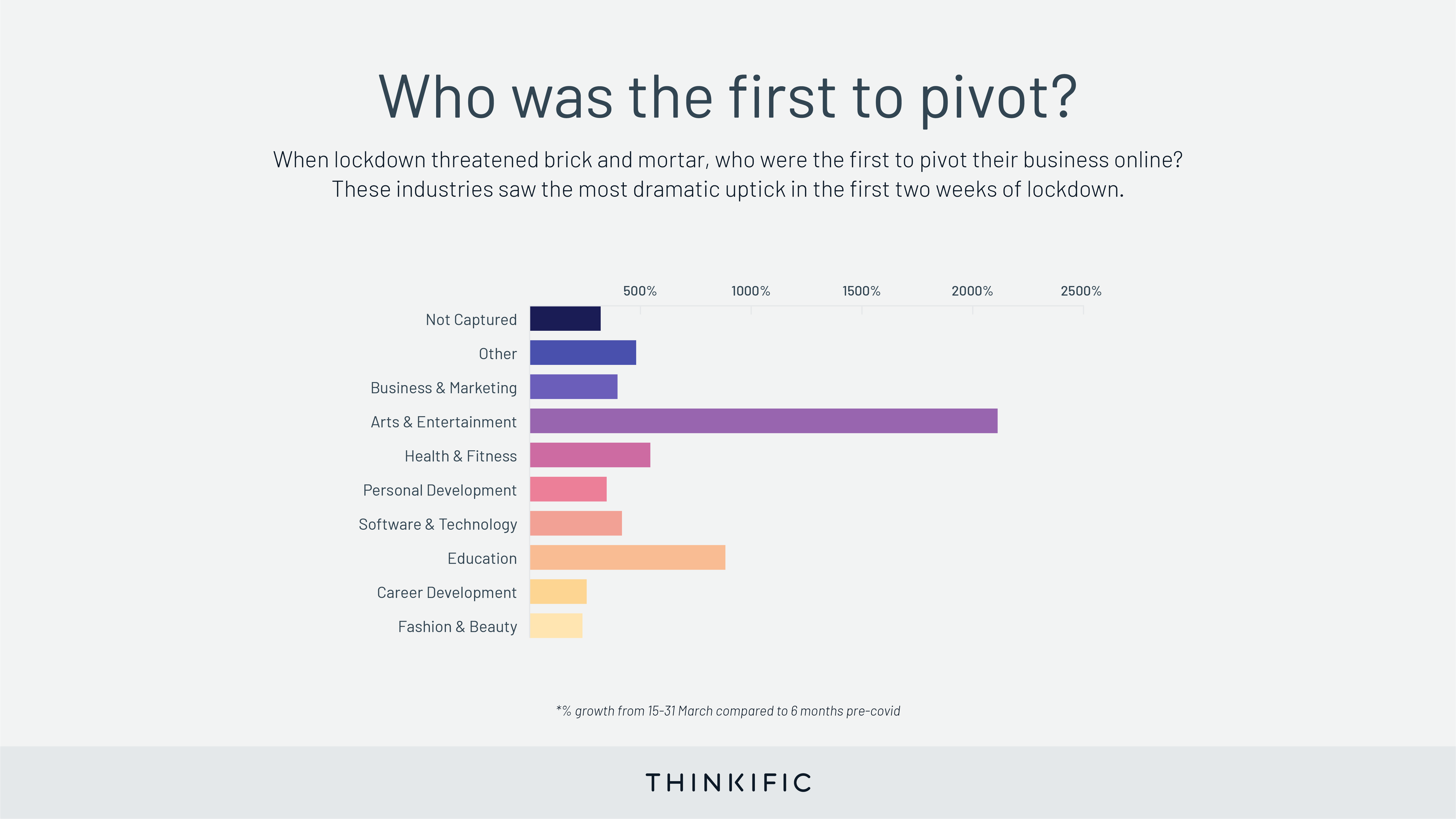 Who was the first to pivot?

When lockdown threatened brick and mortar, who were the first to pivot their business online? These industries saw the most dramatic uptick in the first two weeks of lockdown.

500% 1000% 1500% 2000% 2500%

Not Captured
Other
Business & Marketing
Arts & Entertainment
Health & Fitness
Personal Development
Software & Technology
Education
Career Development
Fashion & Beauty

*% growth from 15-31 March compared to 6 months pre-covid

THINKIFIC