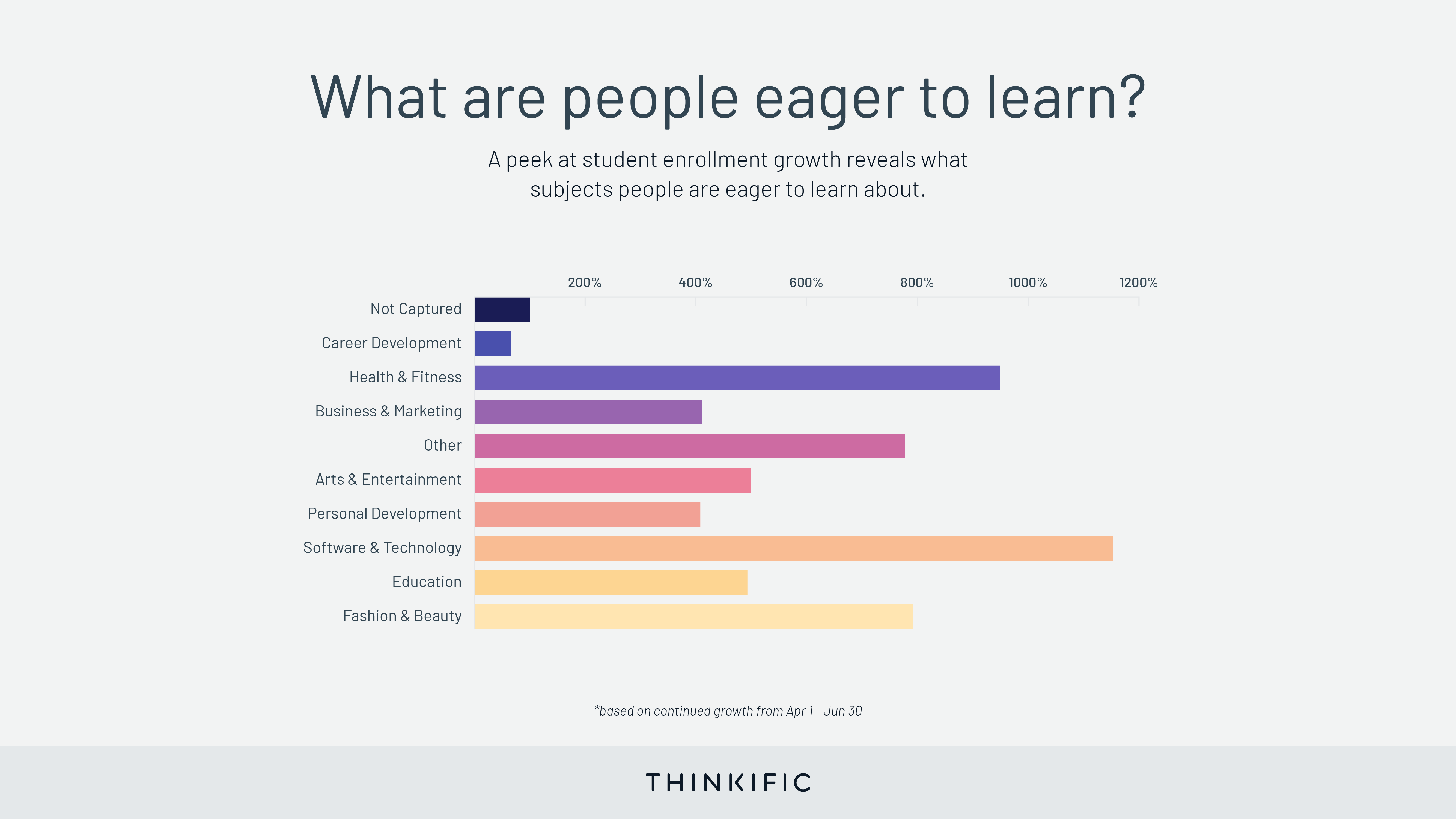 What are people eager to learn?

A peek at student enrollment growth reveals what subjects people are eager to learn about.

200% 400% 600% 800% 1000% 1200%

Not Captured
Career Development
Health & Fitness
Business & Marketing
Other
Arts & Entertainment
Personal Development
Software & Technology
Education
Fashion & Beauty

*based on continued growth from Apr 1 - Jun 30

THINKIFIC