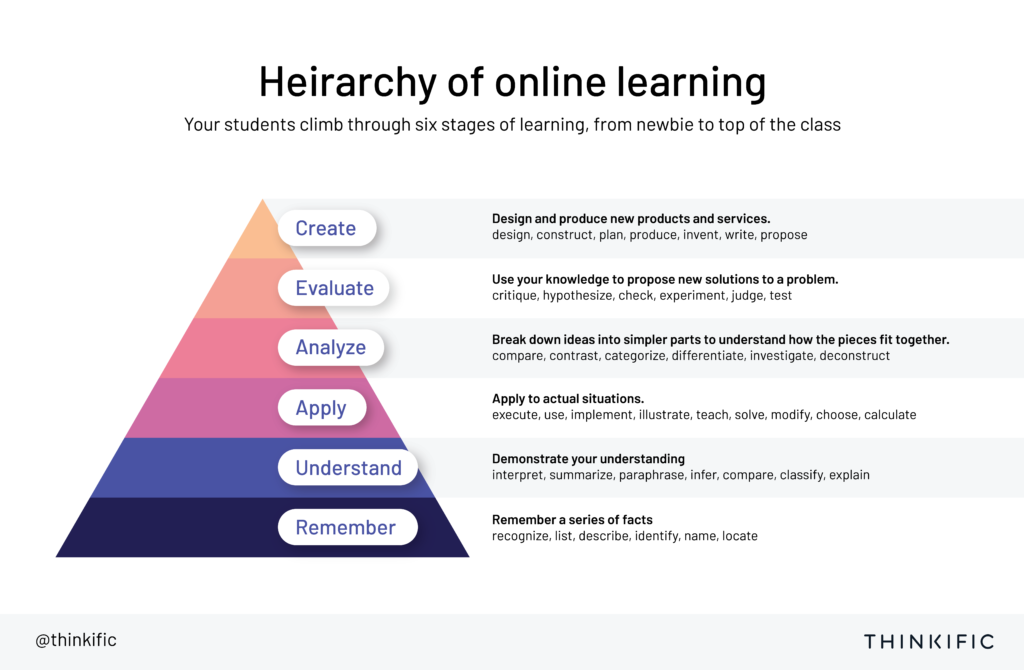 Heirarchy of online learning

Your students climb through six stages of learning, from newbie to top of the class

Create

Design and produce new products and services.
design, construct, plan, produce, invent, write, propose

Evaluate

Use your knowledge to propose new solutions to a problem.
critique, hypothesize, check, experiment, judge, test

Analyze

Break down ideas into simpler parts to understand how the pieces fit together.
compare, contrast, categorize, differentiate, investigate, deconstruct

Apply

Apply to actual situations.
execute, use, implement, illustrate, teach, solve, modify, choose, calculate

Understand

Demonstrate your understanding
interpret, summarize, paraphrase, infer, compare, classify, explain

Remember

Remember a series of facts
recognize, list, describe, identify, name, locate

@thinkific

THINKIFIC