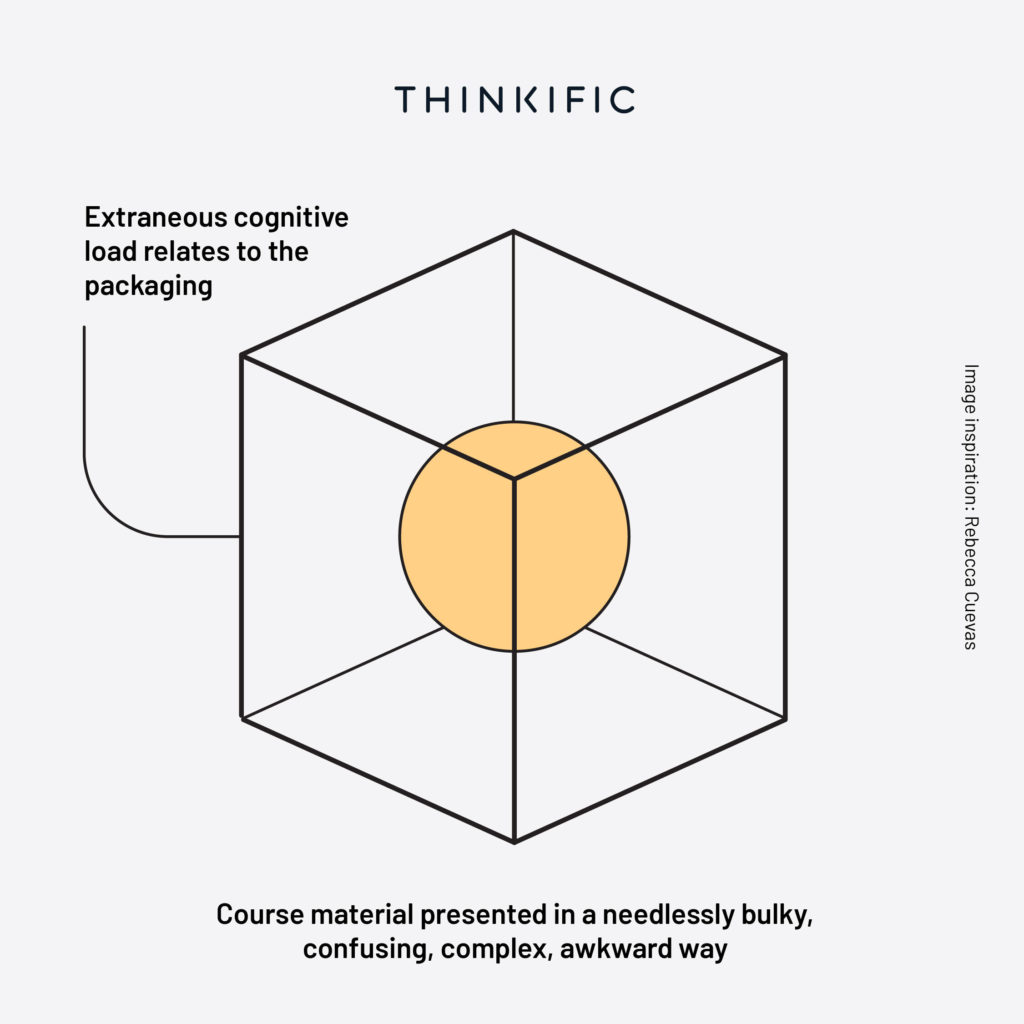 THINKIFIC

Extraneous cognitive load relates to the packaging

Image inspiration: Rebecca Cuevas

Course material presented in a needlessly bulky, confusing, complex, awkward way